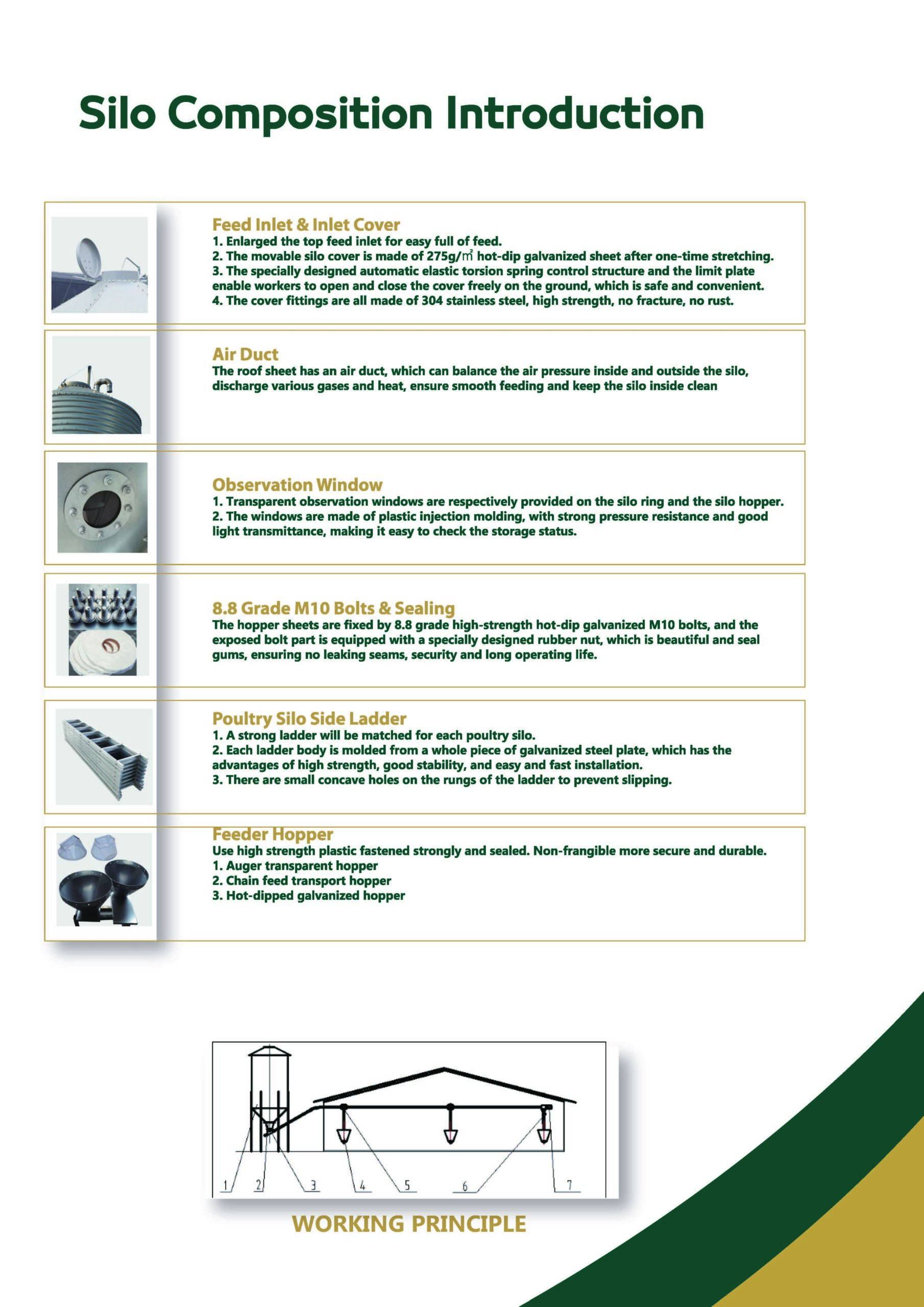 Silo Composition Introduction

Feed Inlet & Inlet Cover
1. Enlarged the top feed inlet for easy full of feed.
2. The movable silo cover is made of 275g/㎡ hot-dip galvanized sheet after one-time stretching.
3. The specially designed automatic elastic torsion spring control structure and the limit plate enable workers to open and close the cover freely on the ground, which is safe and convenient.
4. The cover fittings are all made of 304 stainless steel, high strength, no fracture, no rust.

Air Duct
The roof sheet has an air duct, which can balance the air pressure inside and outside the silo, discharge various gases and heat, ensure smooth feeding and keep the silo inside clean

Observation Window
1. Transparent observation windows are respectively provided on the silo ring and the silo hopper.
2. The windows are made of plastic injection molding, with strong pressure resistance and good light transmittance, making it easy to check the storage status.

8.8 Grade M10 Bolts & Sealing
The hopper sheets are fixed by 8.8 grade high-strength hot-dip galvanized M10 bolts, and the exposed bolt part is equipped with a specially designed rubber nut, which is beautiful and seal gums, ensuring no leaking seams, security and long operating life.

Poultry Silo Side Ladder
1. A strong ladder will be matched for each poultry silo.
2. Each ladder body is molded from a whole piece of galvanized steel plate, which has the advantages of high strength, good stability, and easy and fast installation.
3. There are small concave holes on the rungs of the ladder to prevent slipping.

Feeder Hopper
Use high strength plastic fastened strongly and sealed. Non-frangible more secure and durable.
1. Auger transparent hopper
2. Chain feed transport hopper
3. Hot-dipped galvanized hopper

1 2 3 4 5 6 7

WORKING PRINCIPLE