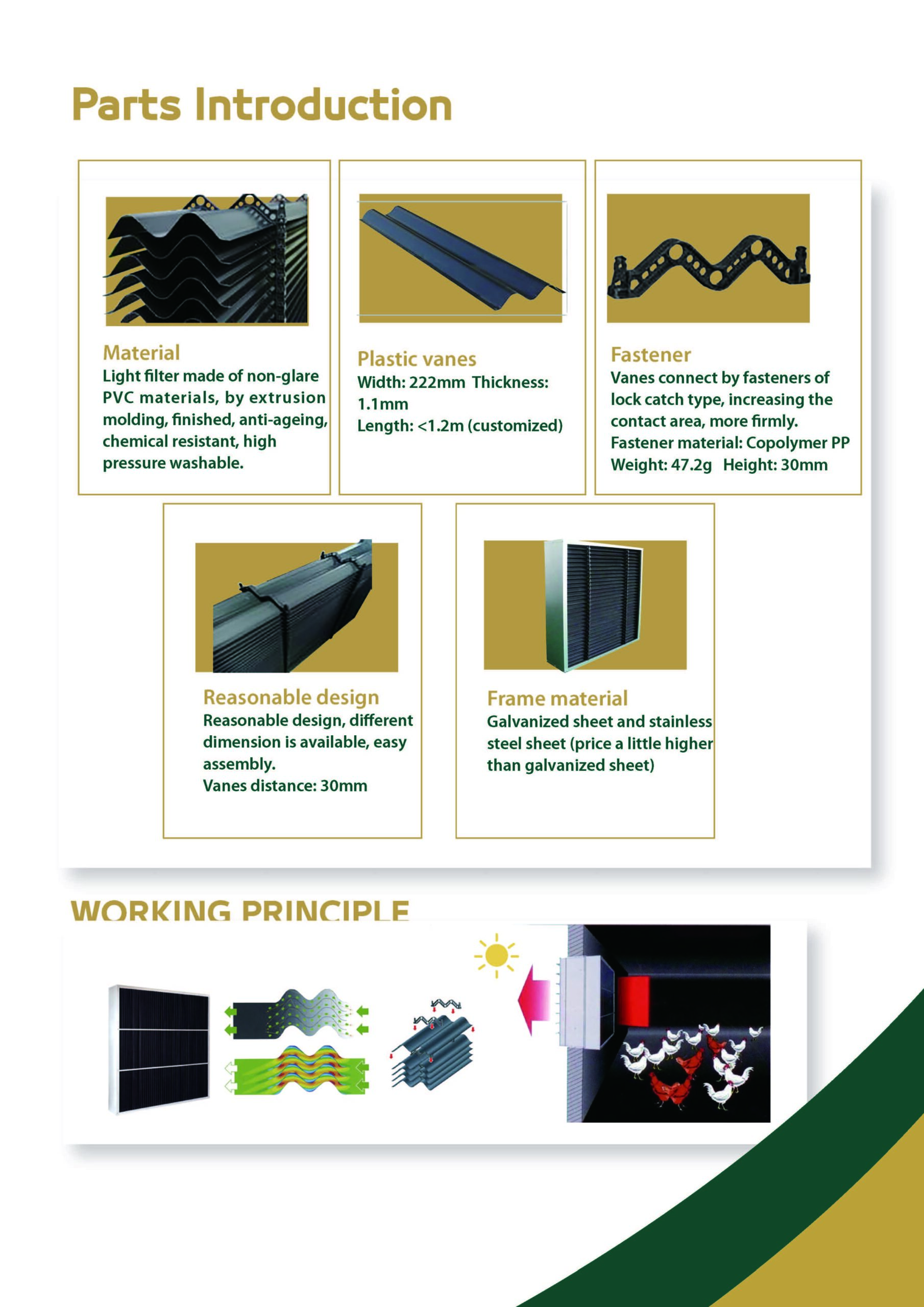 Parts Introduction

Material
Light filter made of non-glare PVC materials, by extrusion molding, finished, anti-ageing, chemical resistant, high pressure washable.

Plastic vanes
Width: 222mm Thickness: 1.1mm
Length: <1.2m (customized)

Fastener
Vanes connect by fasteners of lock catch type, increasing the contact area, more firmly.
Fastener material: Copolymer PP
Weight: 47.2g Height: 30mm

Reasonable design
Reasonable design, different dimension is available, easy assembly.
Vanes distance: 30mm

Frame material
Galvanized sheet and stainless steel sheet (price a little higher than galvanized sheet)

WORKING PRINCIPLE